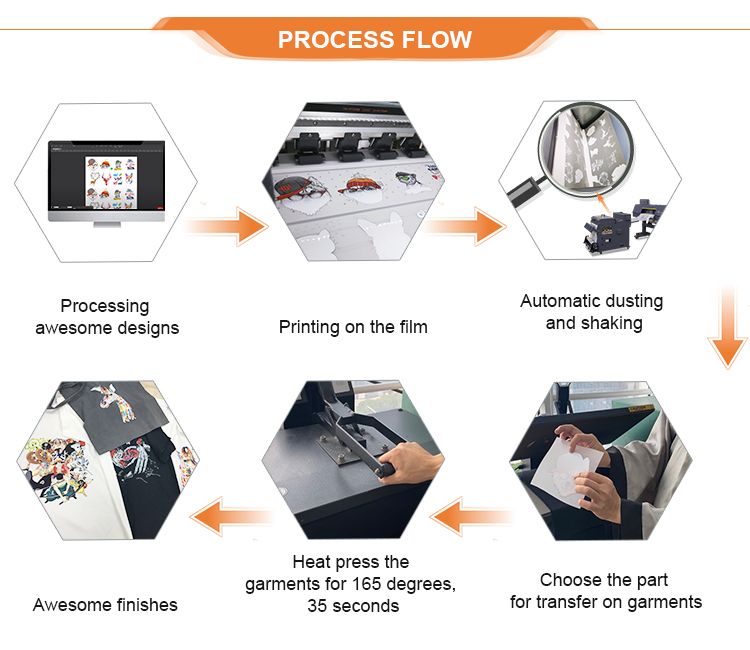 PROCESS FLOW

Processing awesome designs

Printing on the film

Automatic dusting and shaking

Choose the part for transfer on garments

Heat press the garments for 165 degrees, 35 seconds

Awesome finishes